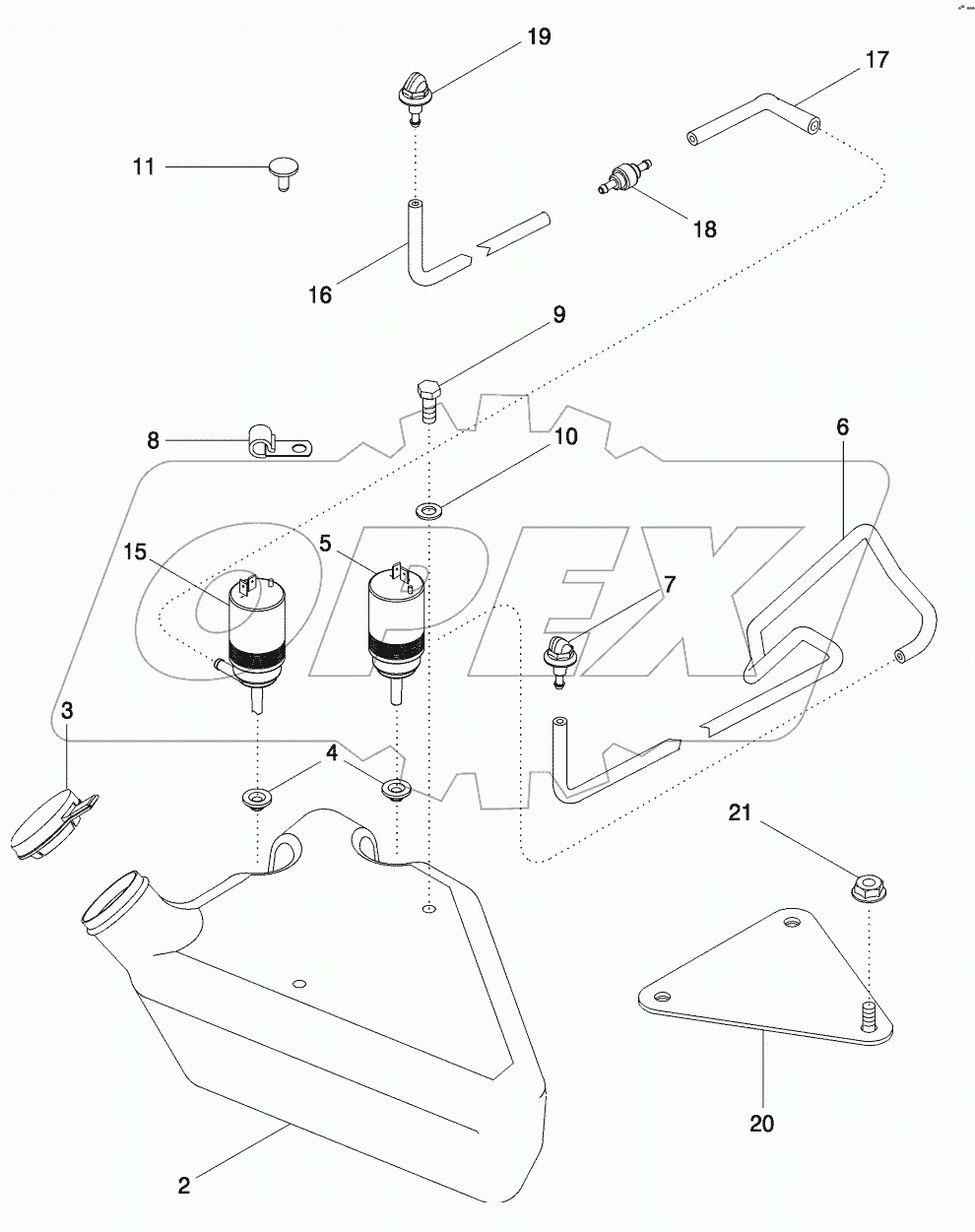 19
17
11
18
16
9
8
10
6
15
5
7
3
4
21
20
2
OPEX