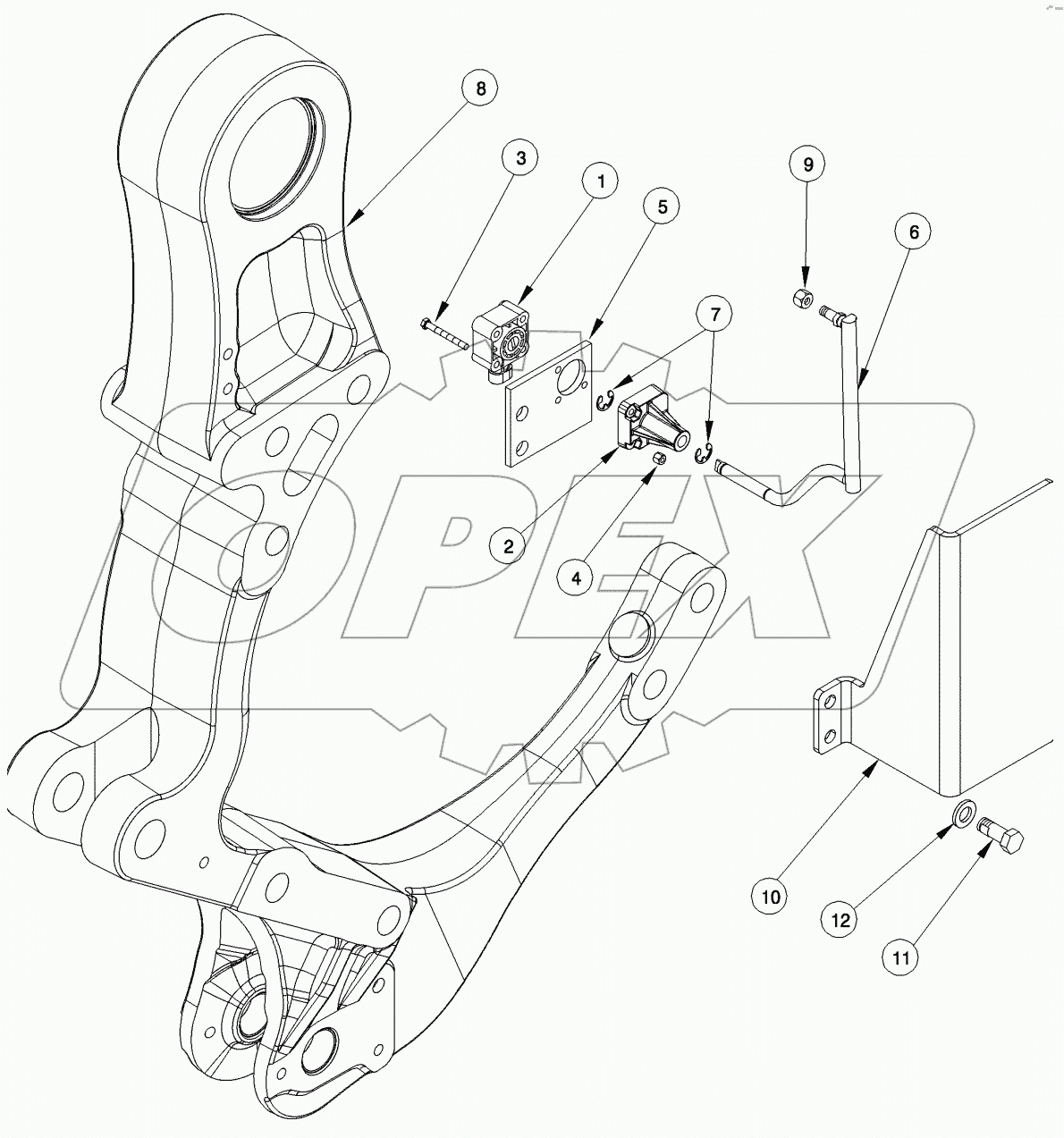 8
3
1
5
9
6
7
2
4
10
12
11
OPEX