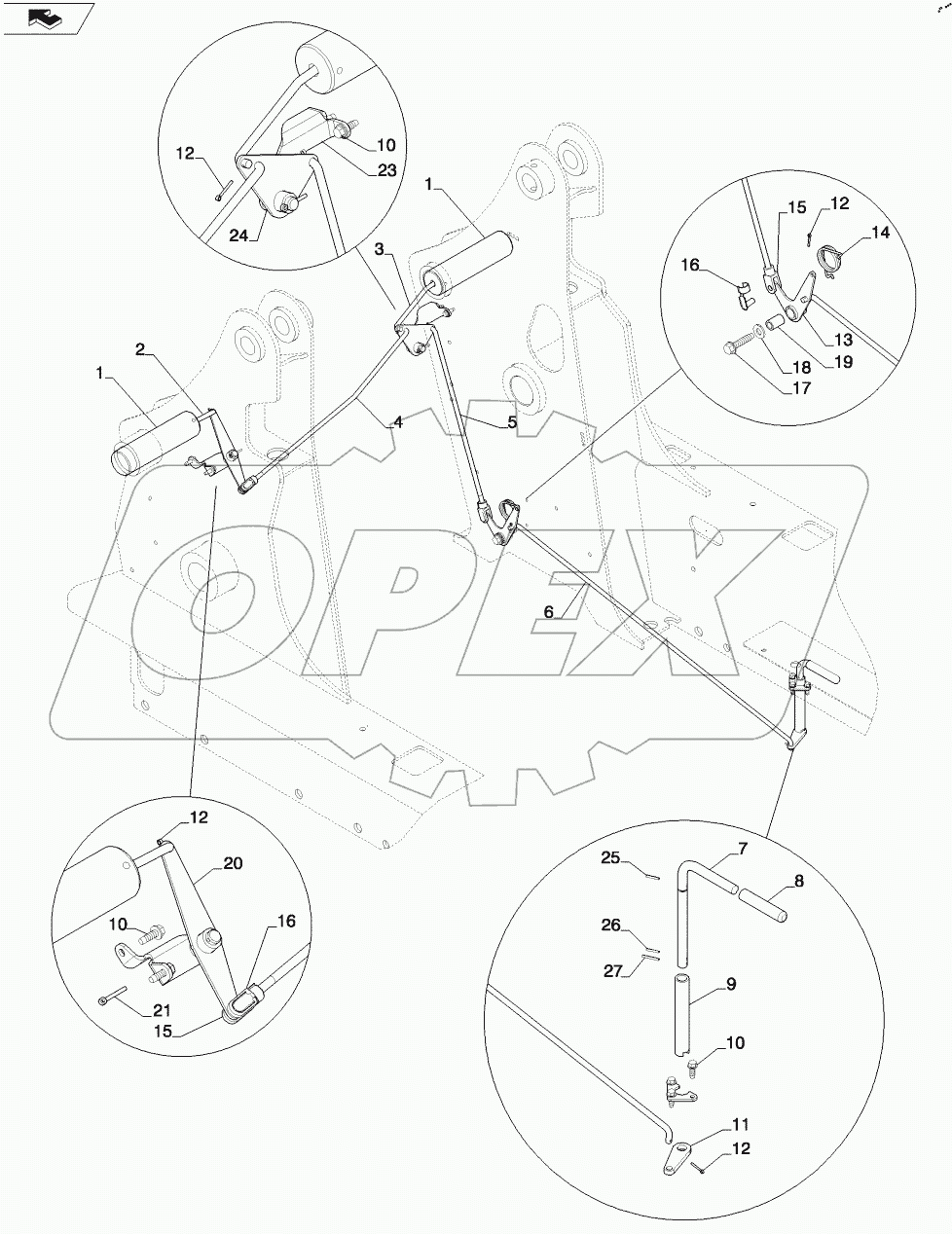 12
10
23
24
1
3
15
12
14
16
13
19
18
17
2
1
4
5
6
OPEX
12
20
10
16
21
15
25
7
8
26
27
9
10
11
12