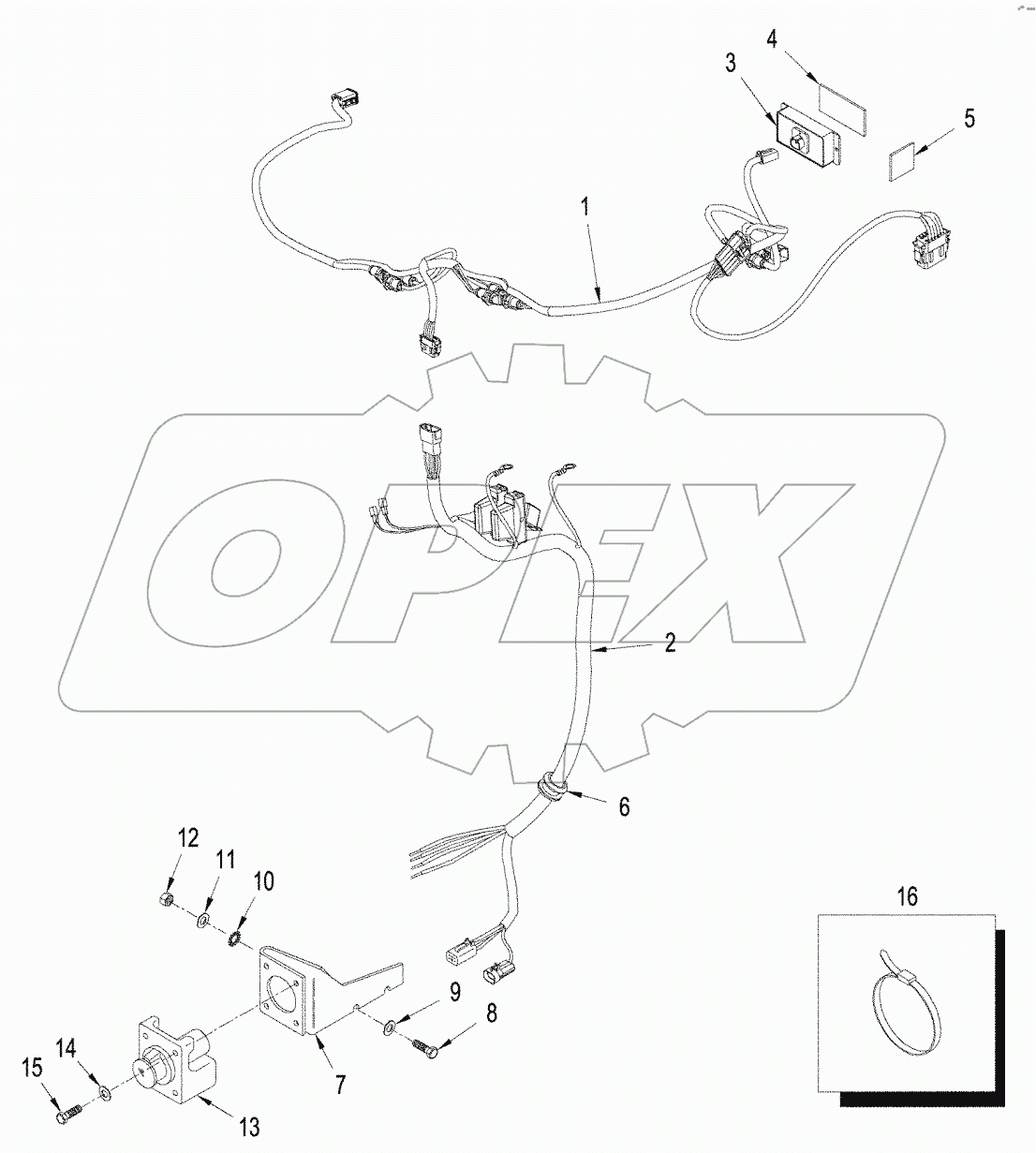 4
3
5
1
OPEX
2
6
12
11
10
16
9
8
7
15
14
13