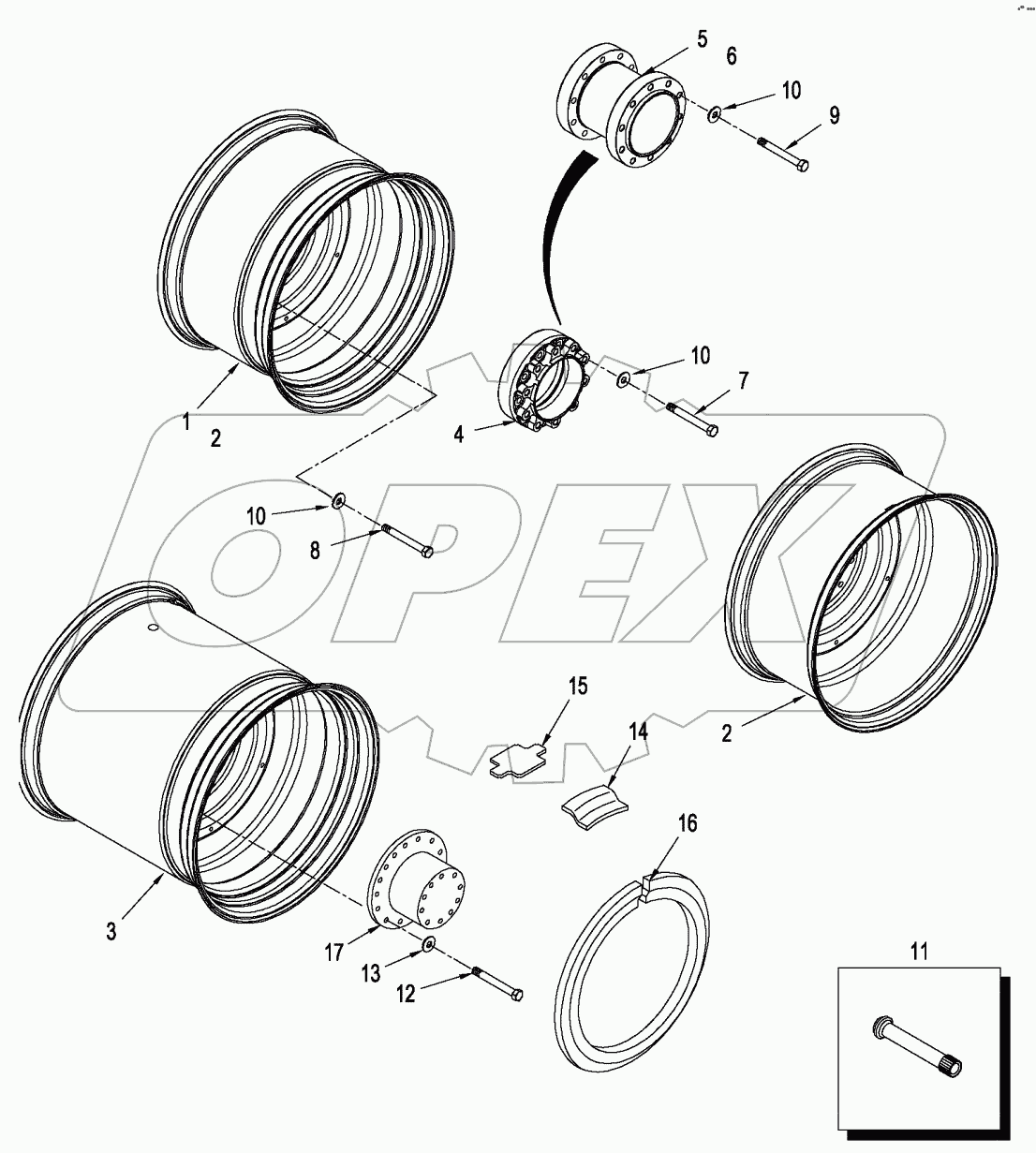 5
6
10
9
10
7
4
1
2
10
8
OPEX
2
15
14
16
3
17
13
12
11