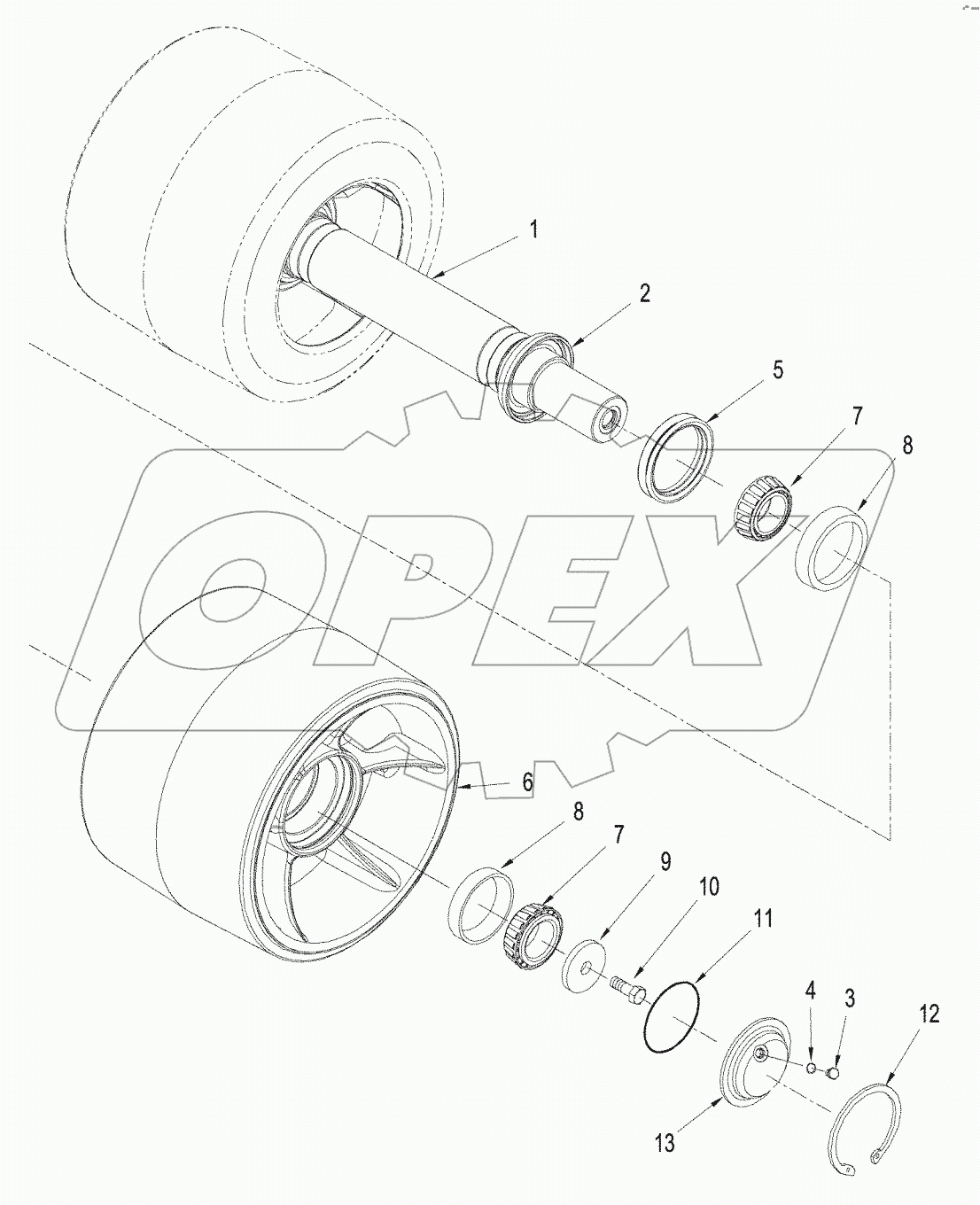 1
2
5
7
8
OPEX
6
8
7
9
10
11
4
3
12
13