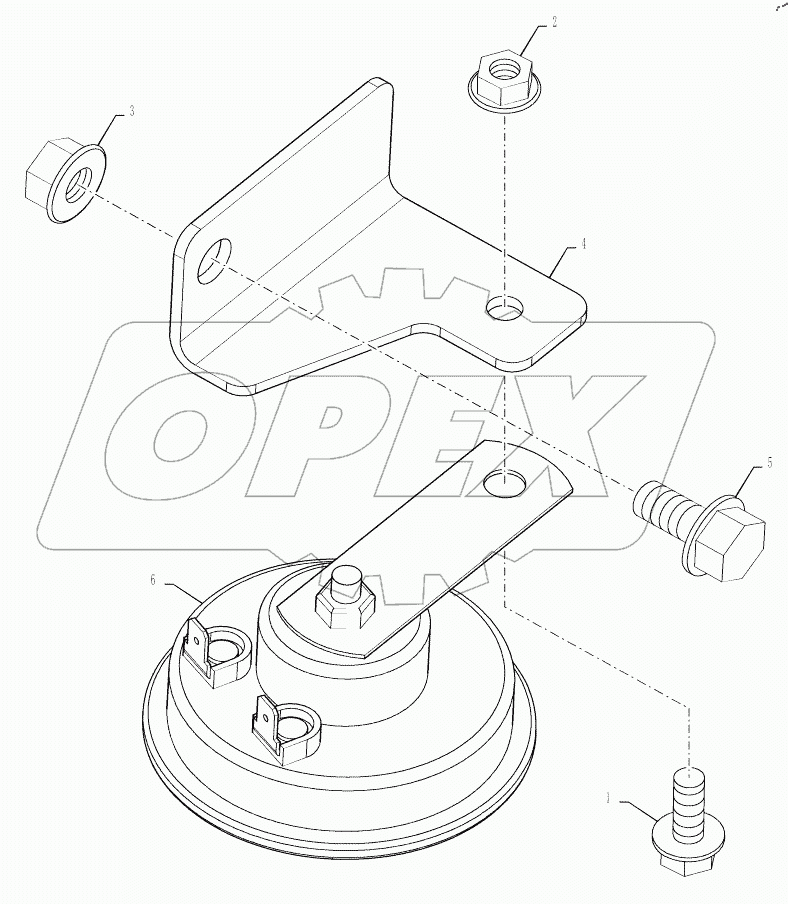 2
3
4
OPEX
5
6
1