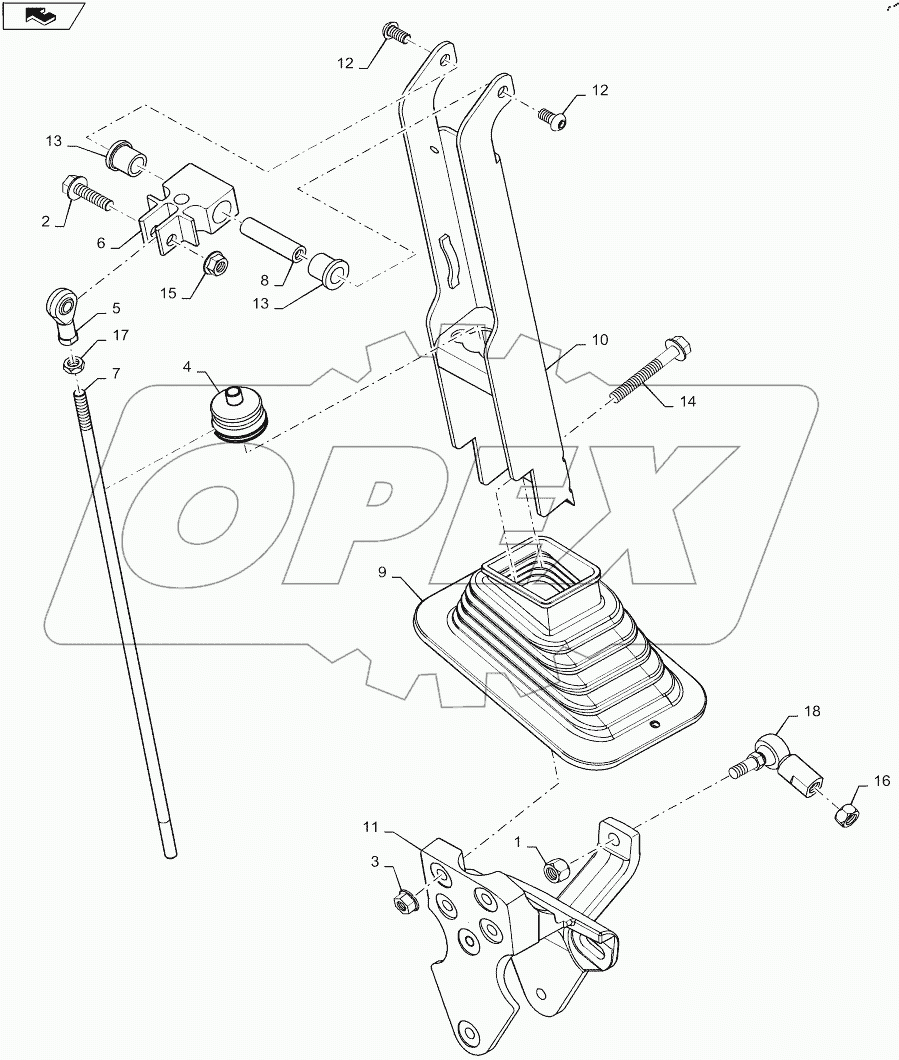 12
12
13
2
6
8
15
13
5
17
7
4
10
14
OPEX
9
18
16
11
1
3