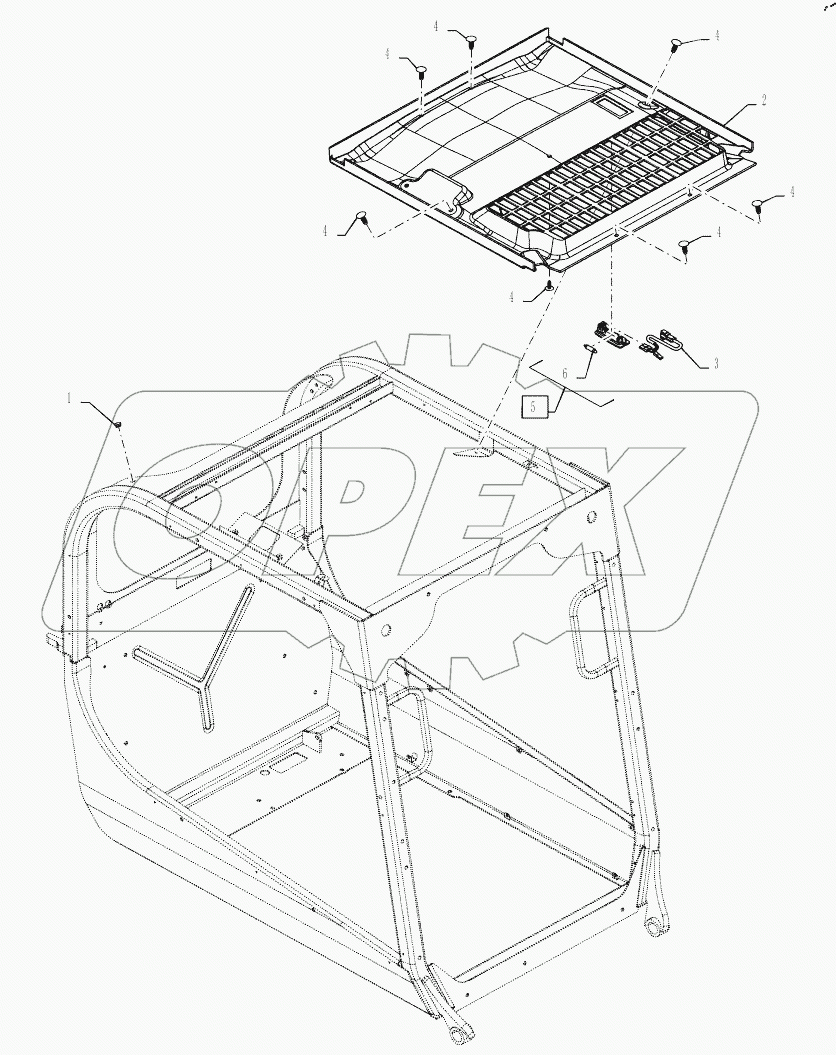 4
4
4
2
4
4
4
4
3
6
5
1
OPEX