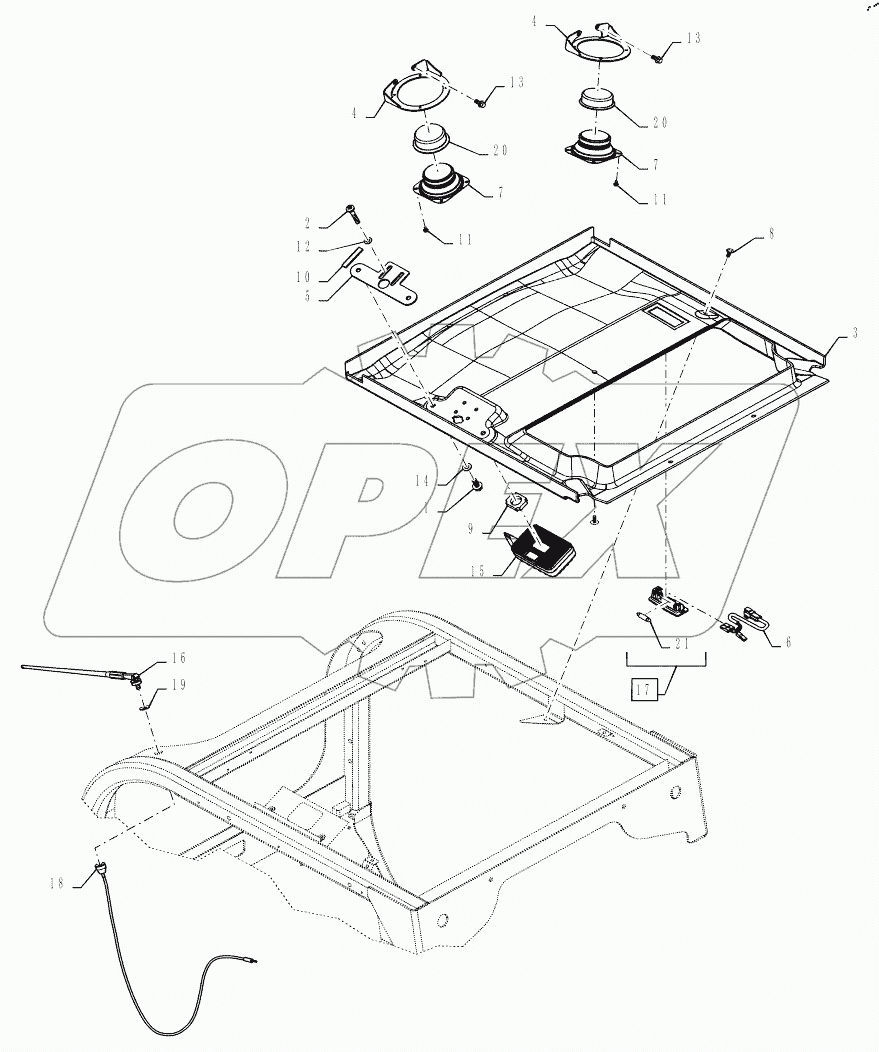 4
13
4
13
20
20
7
7
11
11
2
12
10
5
8
3
14
1
9
15
21
6
17
16
19
18
OPEX