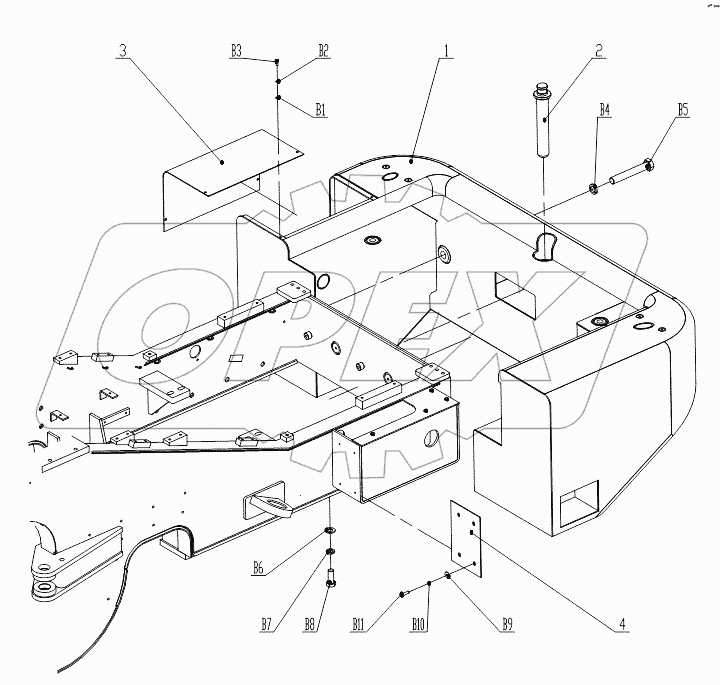 3
B3
B2
B1
1
2
B4
B5
OPEX
B6
B7
B8
B11
B10
B9
4