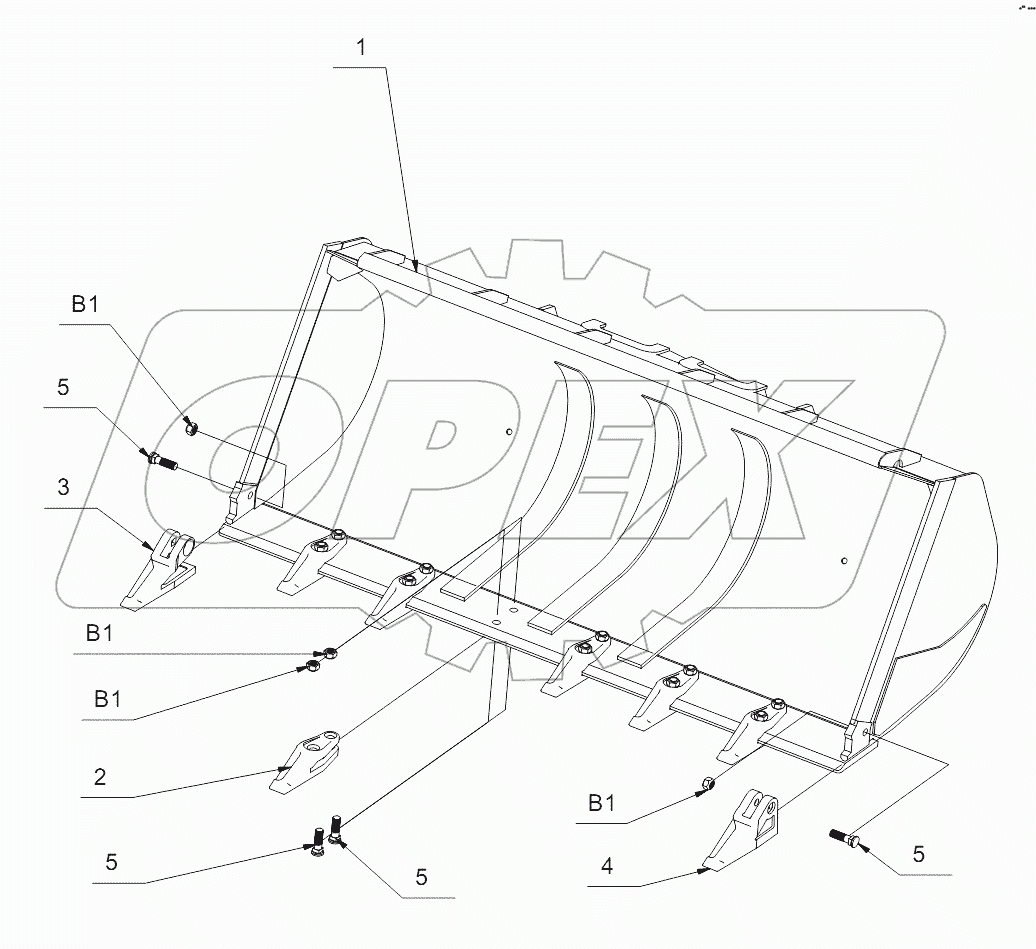 1
B1
5
3
B1
B1
2
5
5
B1
4
5
OPEX