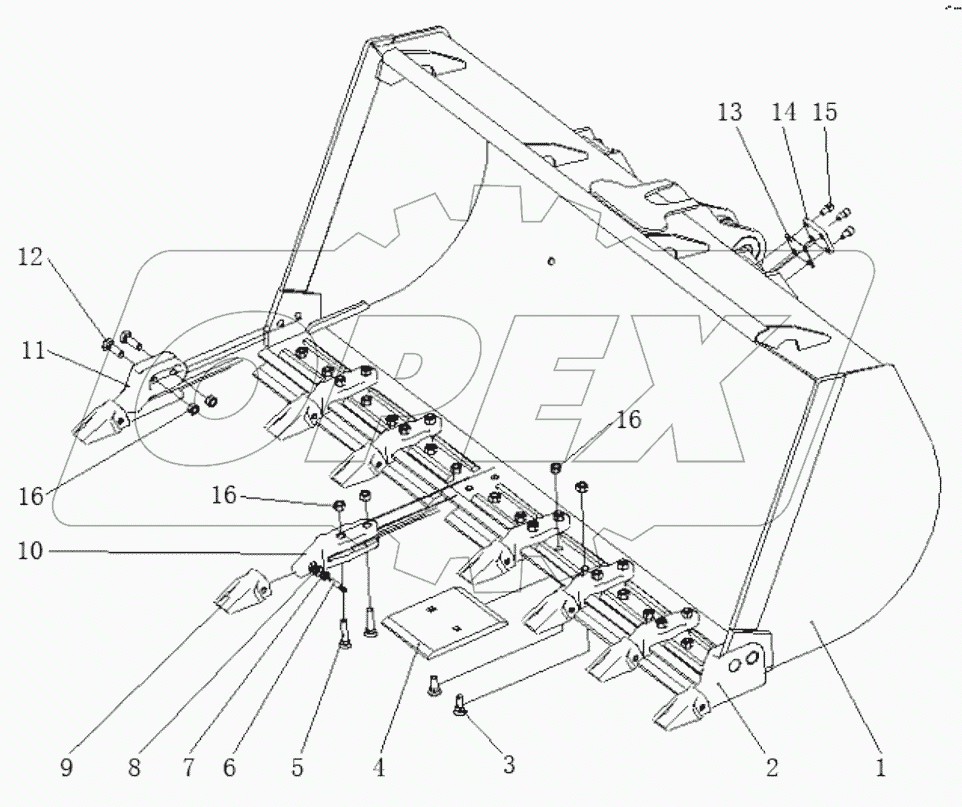 13 14 15

12

11

16

16

16

10

9 8 7 6 5 4 3 2 1

OREX