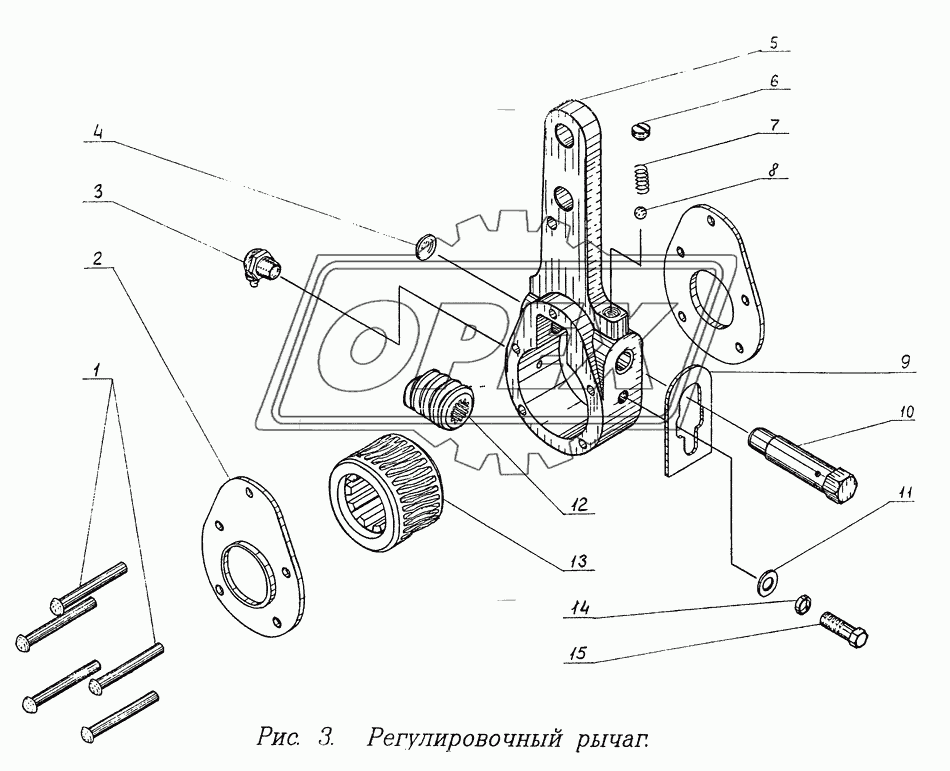 5
6
7
8
4
3
2
1
9
10
11
12
13
14
15
OPEX
Рис. 3. Регулировочный рычаг.