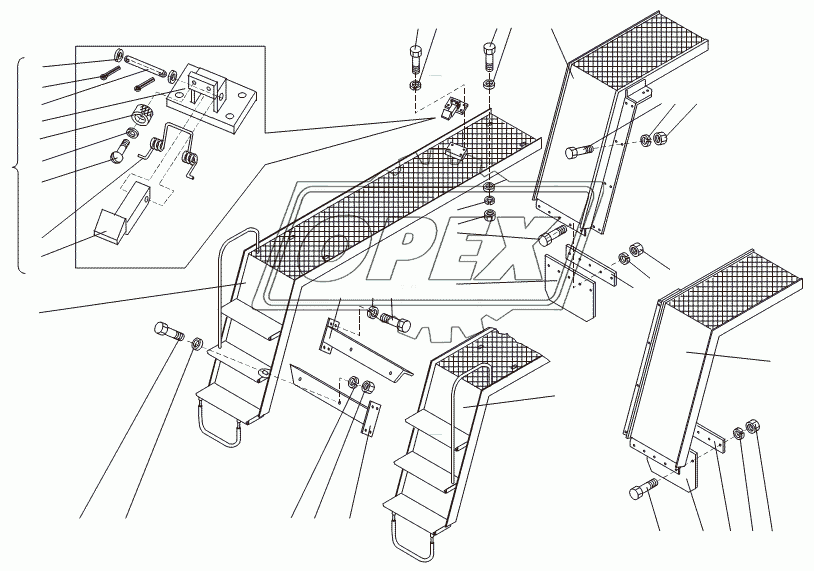 OPEX