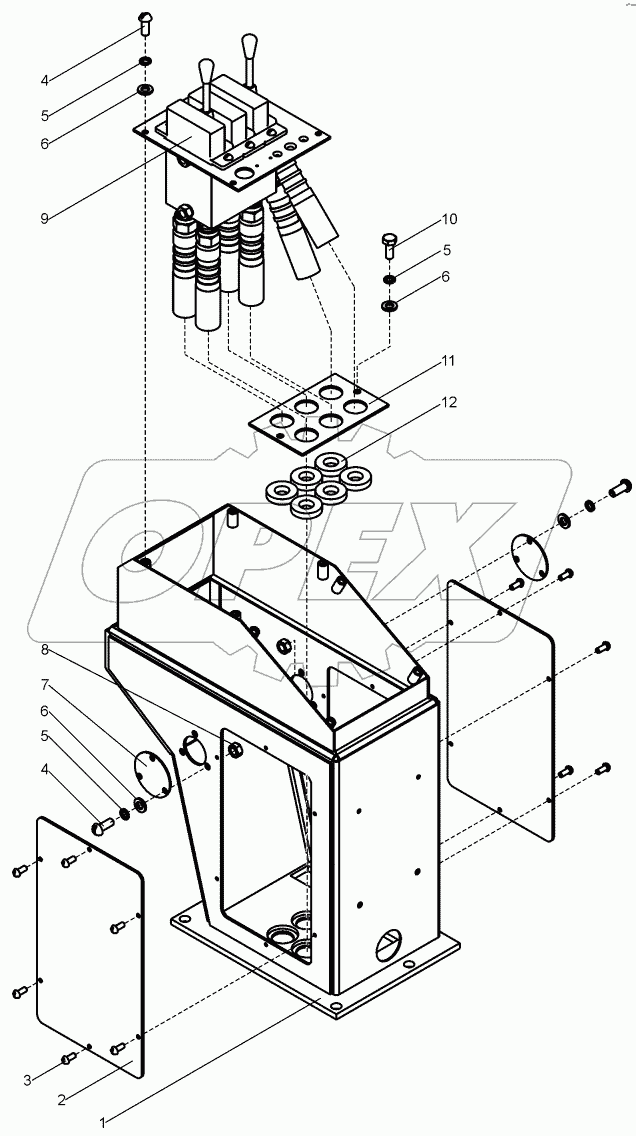 4
5
6
9
10
5
6
11
12
OPEX
8
7
6
5
4
3
2
1