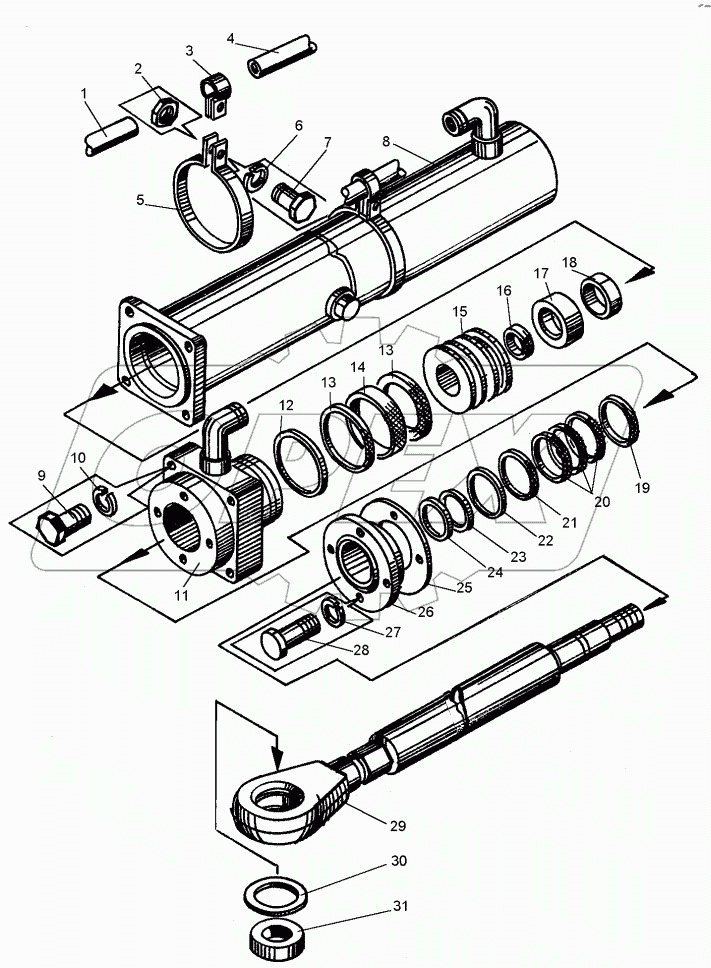 1
2
3
4
5
6
7
8
18
17
16
15
13
14
13
12
10
9
11
19
20
21
22
23
24
25
26
27
28
29
30
31