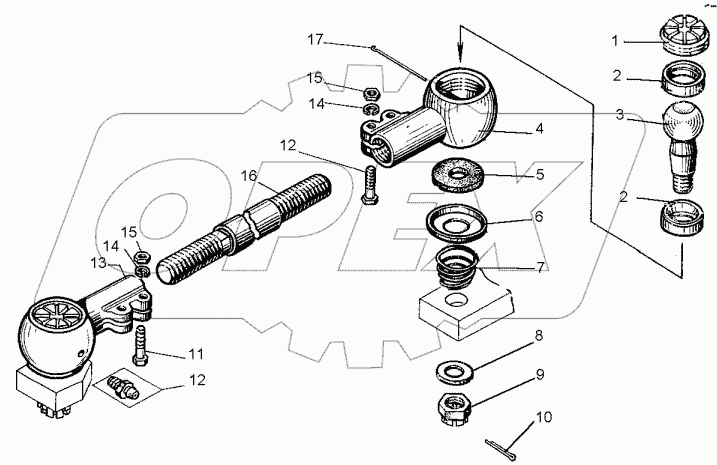 17
15
14
12
16
15
14
13
11
12
1
2
3
4
5
2
6
7
8
9
10
OPEX