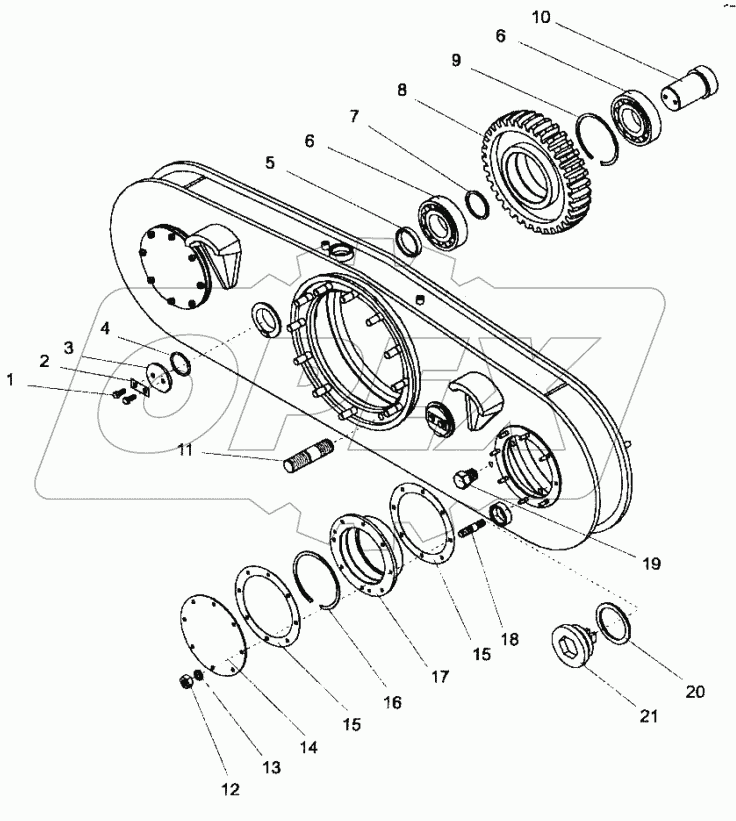 10
6
9
8
7
6
5
4
3
2
1
11
19
18
15
17
16
15
14
13
12
20
21
OPEX