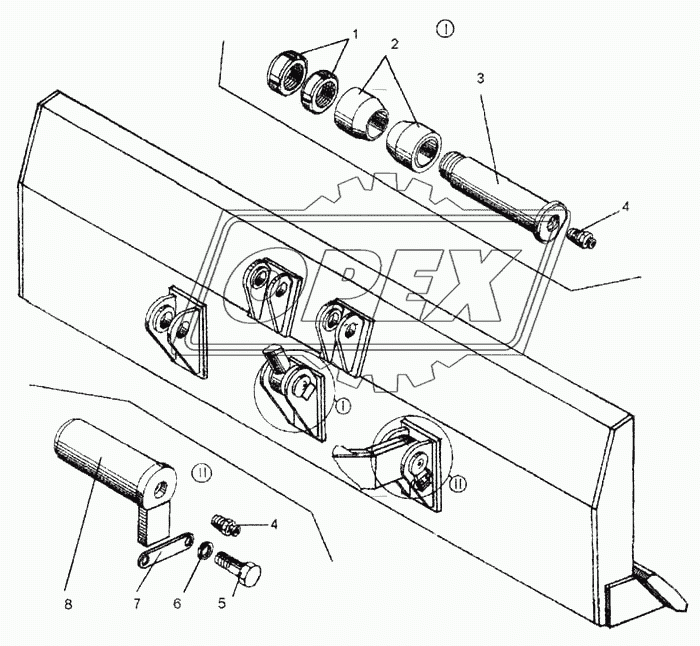 1
2
I
3
4
OPEX
I
II
II
4
8
7
6
5