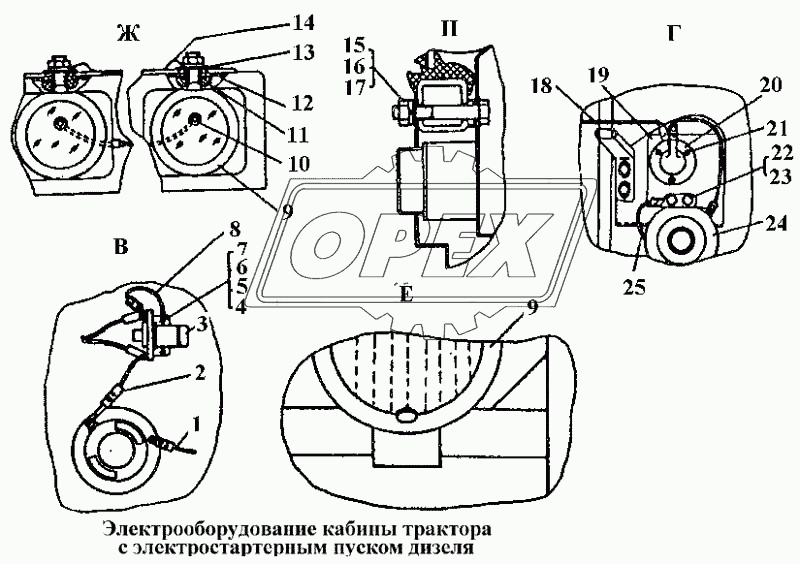 Ж
14
13
12
11
10
9
П
15
16
17
Г
18
19
20
21
22
23
24
25
OPEX
В
8
7
6
5
4
3
2
1
Е
9

Электрооборудование кабины трактора с электростартерным пуском дизеля