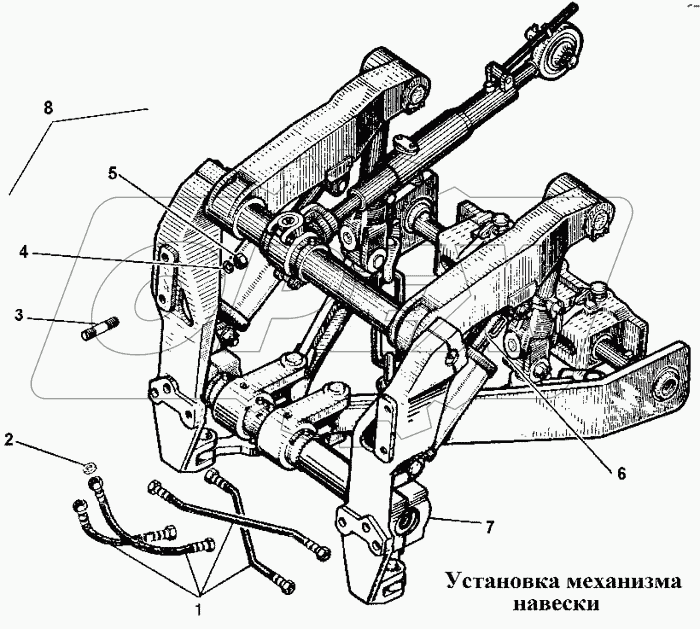 8
5
4
3
2
1
6
7
Установка механизма навески