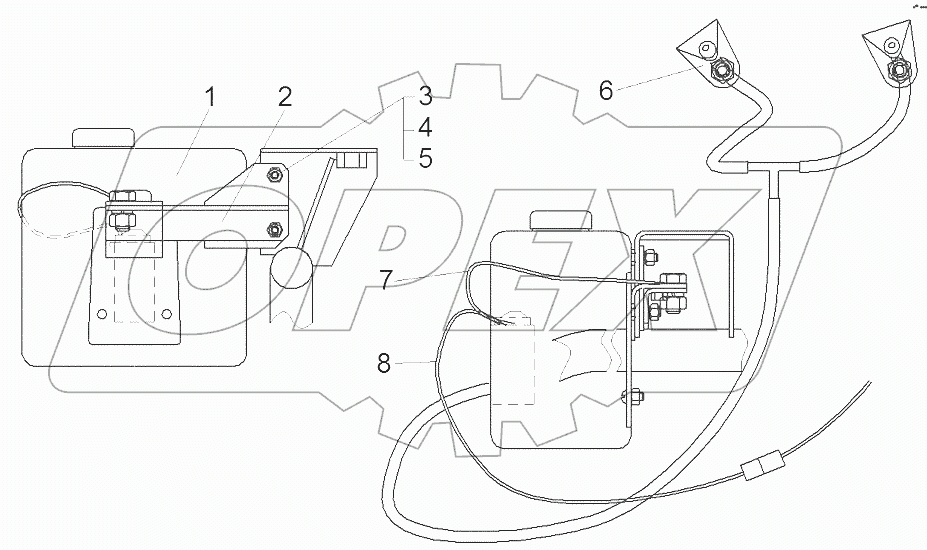 1
2
3
4
5
6
7
8
OPEX