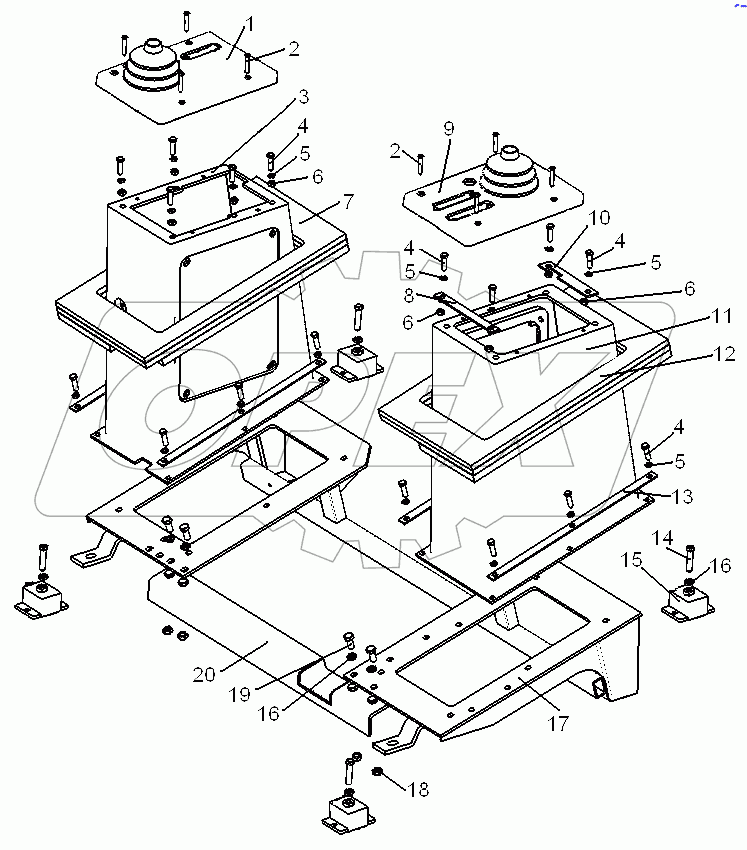 1
2
3
4
5
6
7
2
9
10
4
5
4
5
8
6
6
11
12
4
5
13
14
15
16
20
19
16
17
18
OPEX