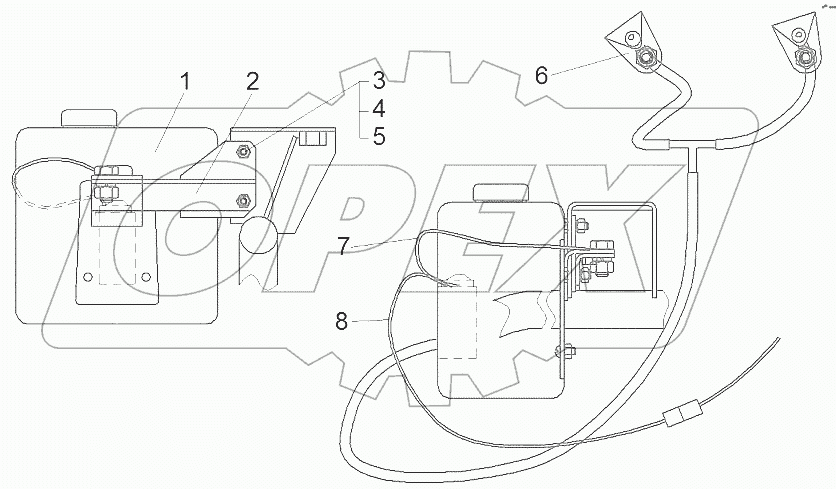 1
2
3
4
5
6
7
8
OPEX