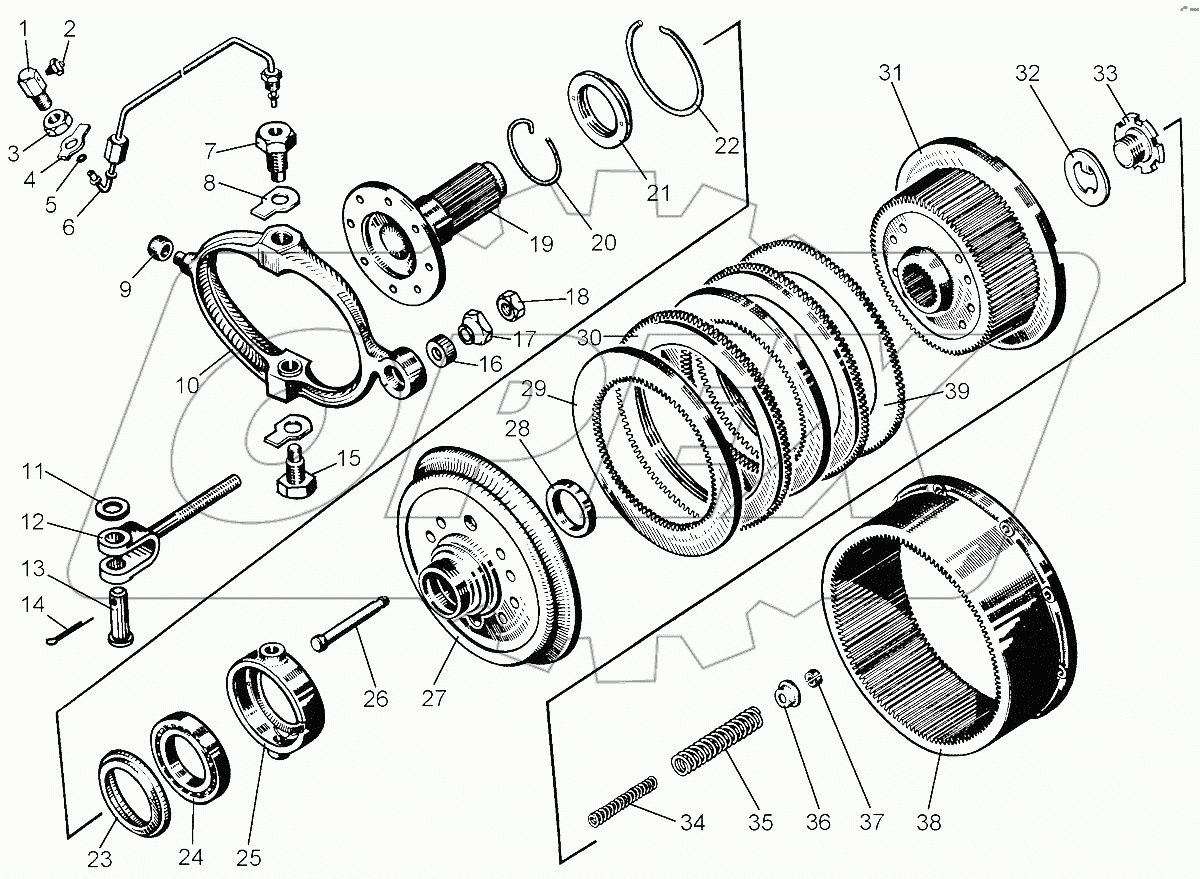 1
2
3
4
5
6
7
8
9
10
11
12
13
14
15
16
17
18
19
20
21
22
23
24
25
26
27
28
29
30
31
32
33
34
35
36
37
38
39