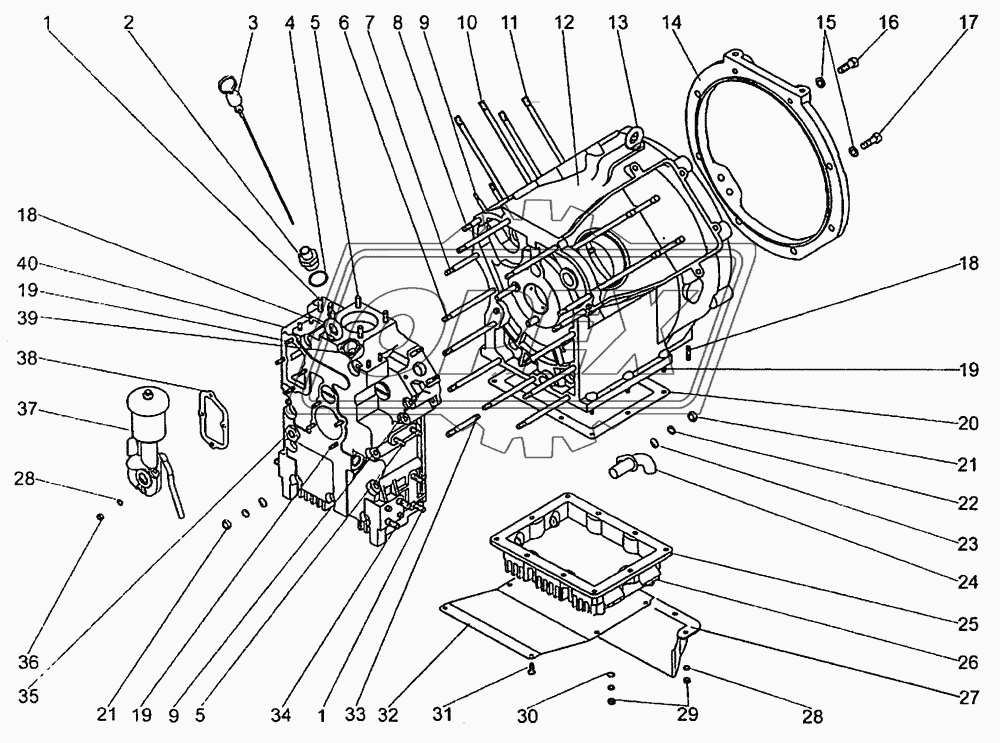 1 2 3 4 5 6 7 8 9 10 11 12 13 14 15 16 17

18
40
19
39
38
37
28

18
19
20
21
22
23
24
25
26
27

36
35
21 19 9 5 34 1 33 32 31 30 29 28