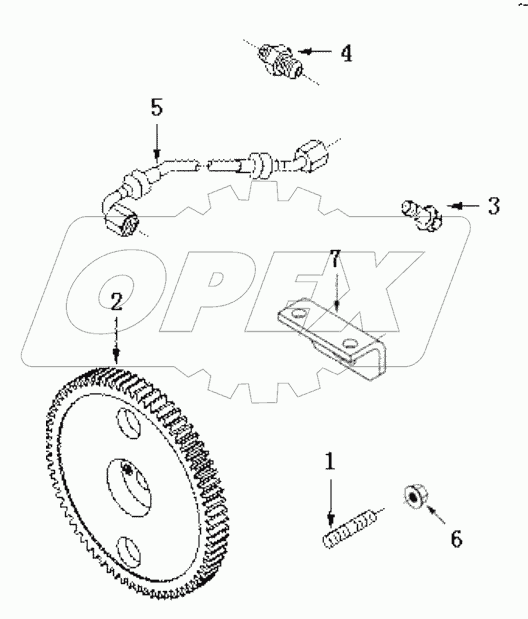 4
5
3
OPEX
7
2
1
6