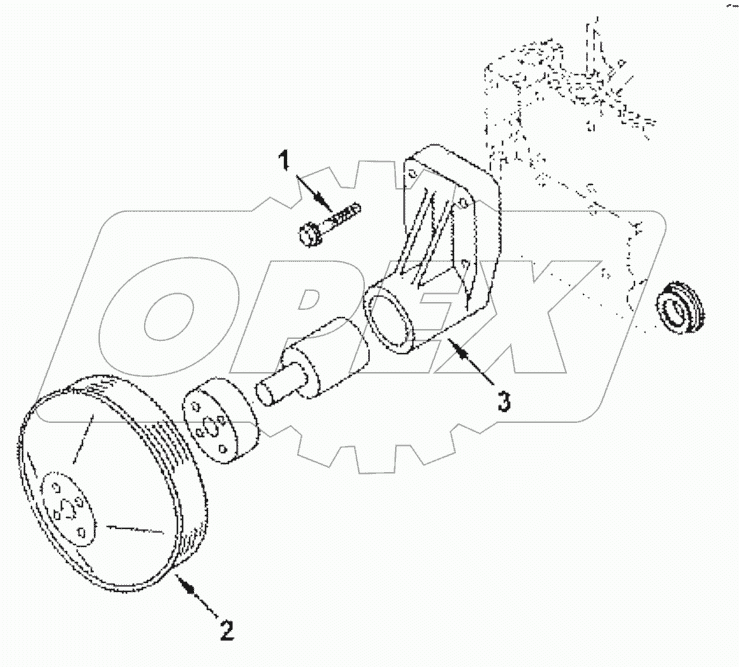 1

OPEX

3

2