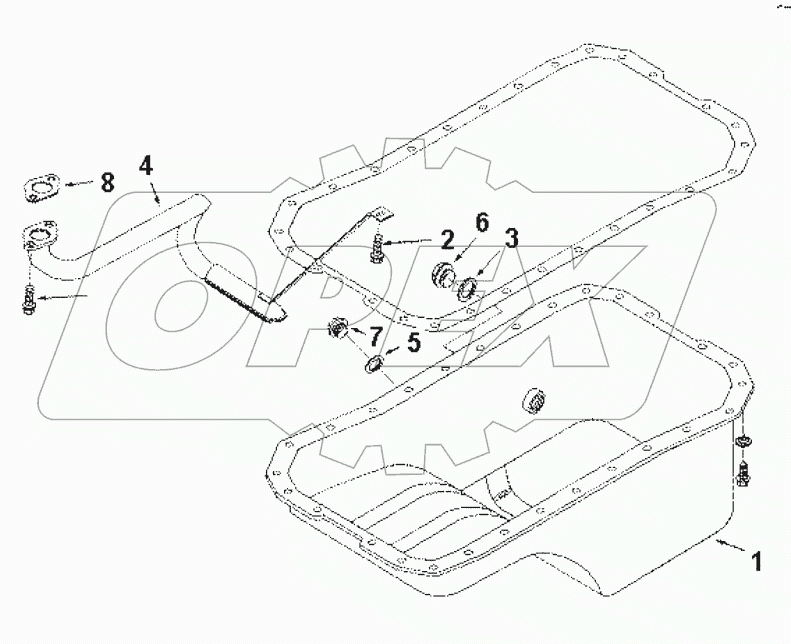 8
4
2
6
3
7
5
1
OPEX