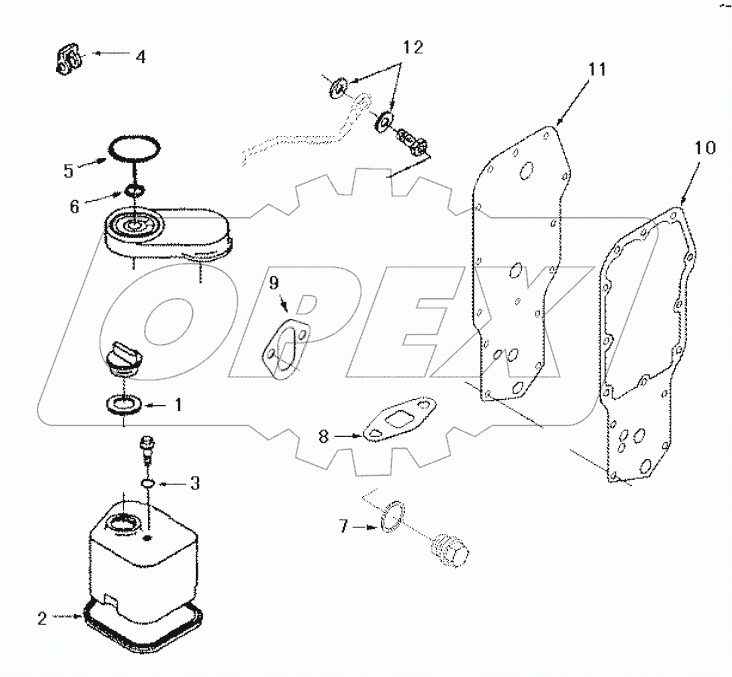 4
12
11
10
5
6
9
OPEX
1
8
3
7
2