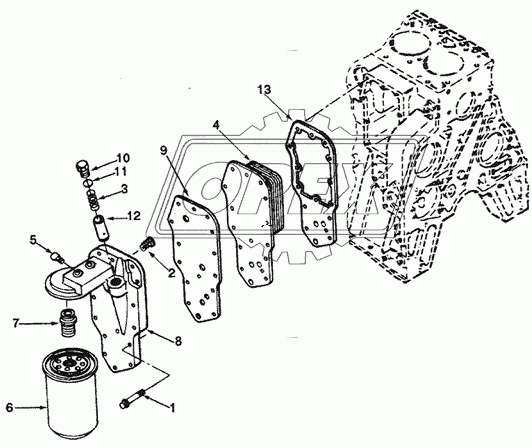 13
4
9
10
11
3
12
5
2
7
8
6
1
OPEX