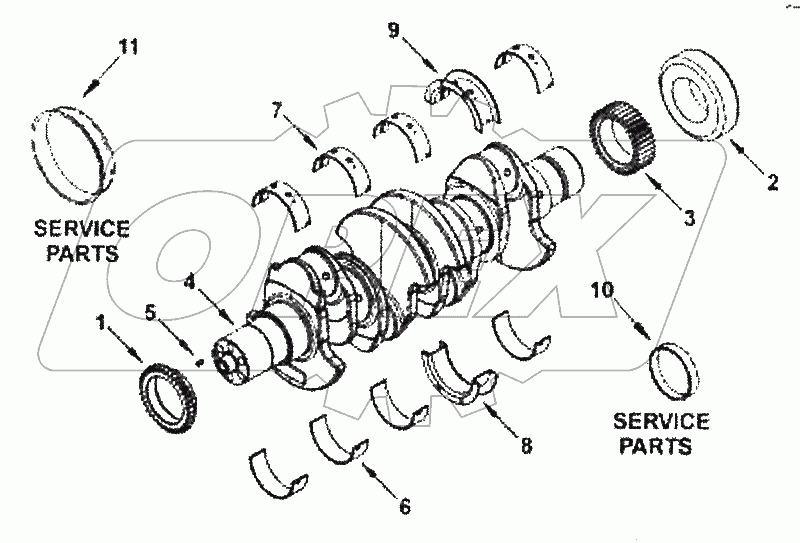 11

9

7

2

3

SERVICE PARTS

4

5

1

10

SERVICE PARTS

8

6