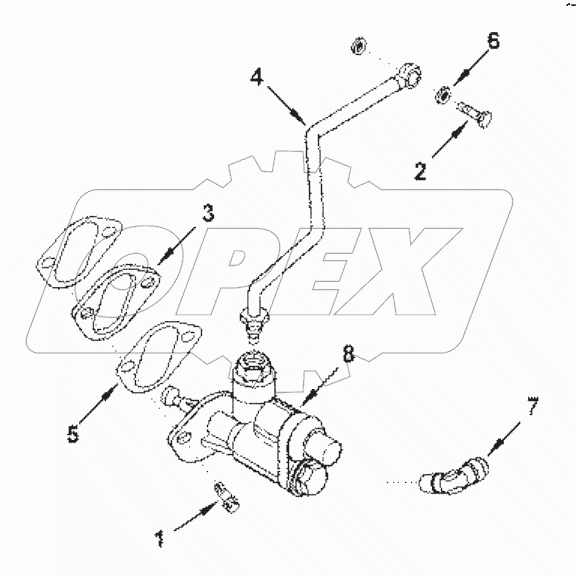 6
4
2
3
OPEX
8
5
7
1