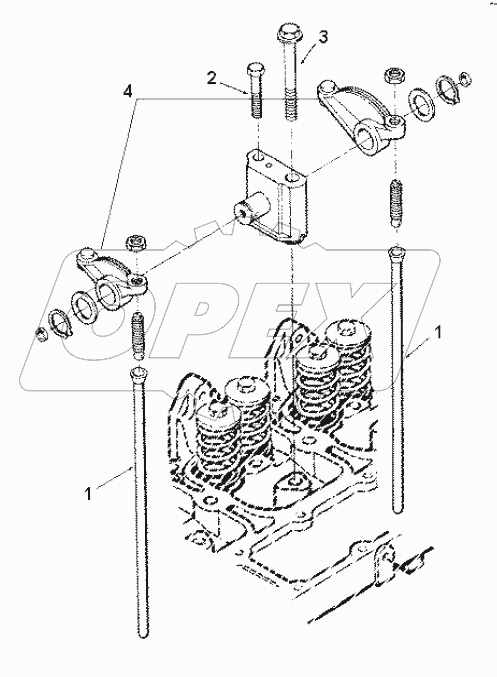 3
2
4
OPEX
1
1