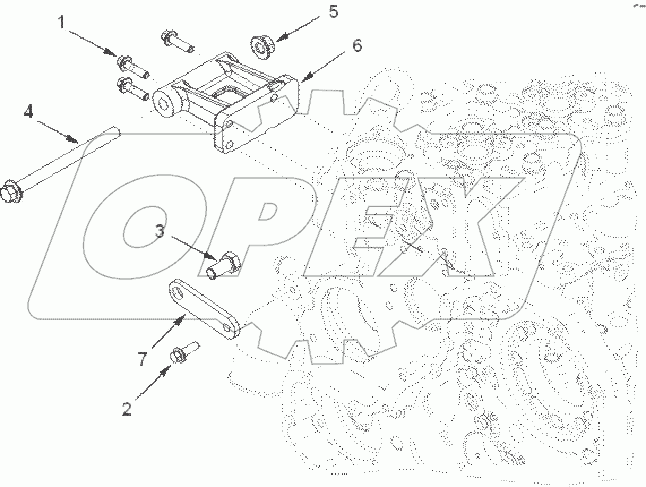 1
5
6
4
OPEX
3
7
2