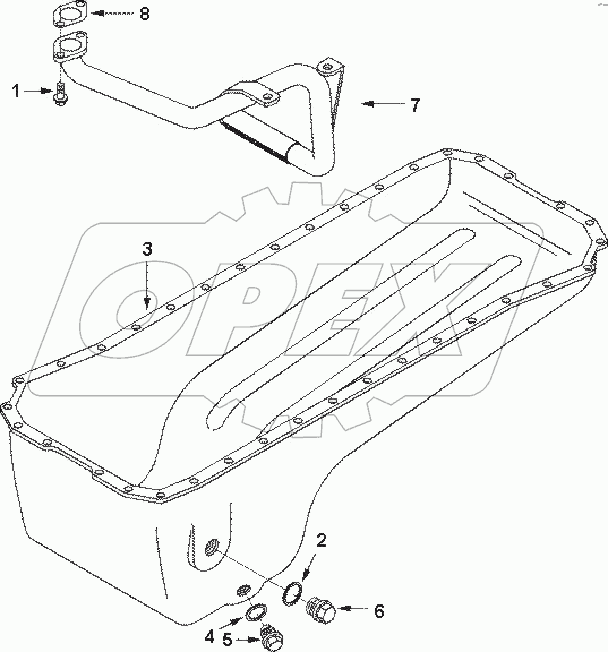 8
1
7
3
OPEX
2
6
4
5