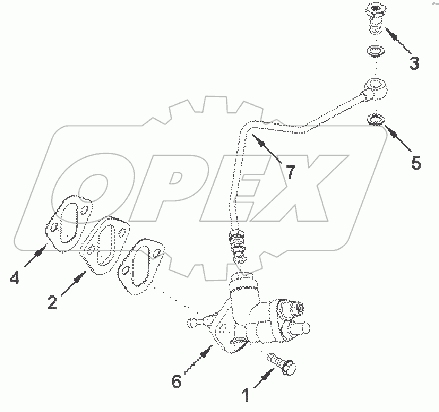 3

5

7

OPEX

4

2

6

1