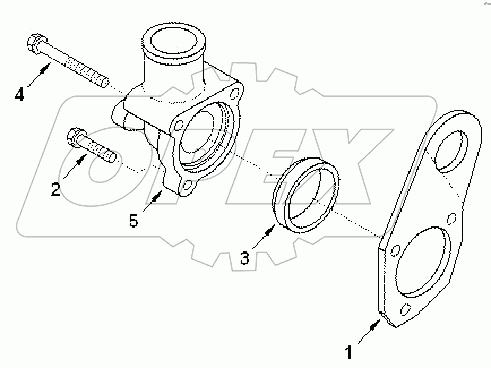 4

2

5

3

1

OPEX