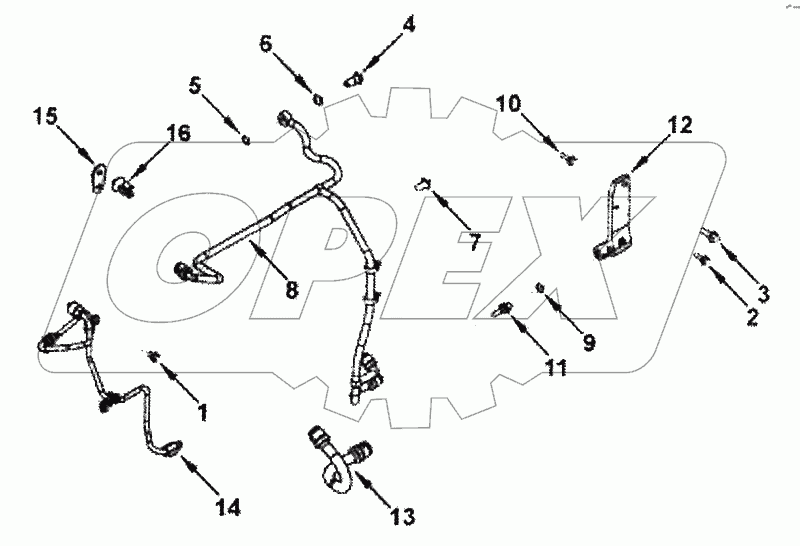 4
6
5
10
15
16
12
7
8
3
2
9
11
1
14
13
OPEX