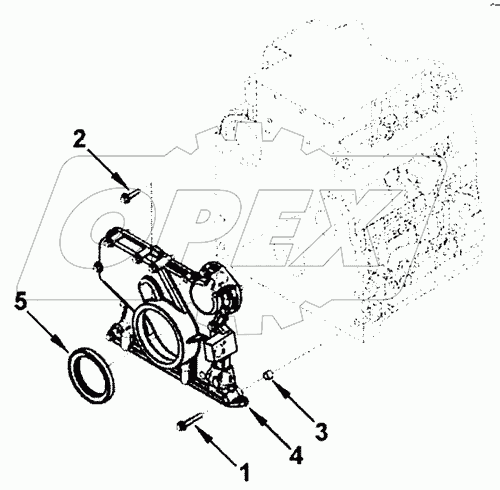 2

OPEX

5

3

4

1