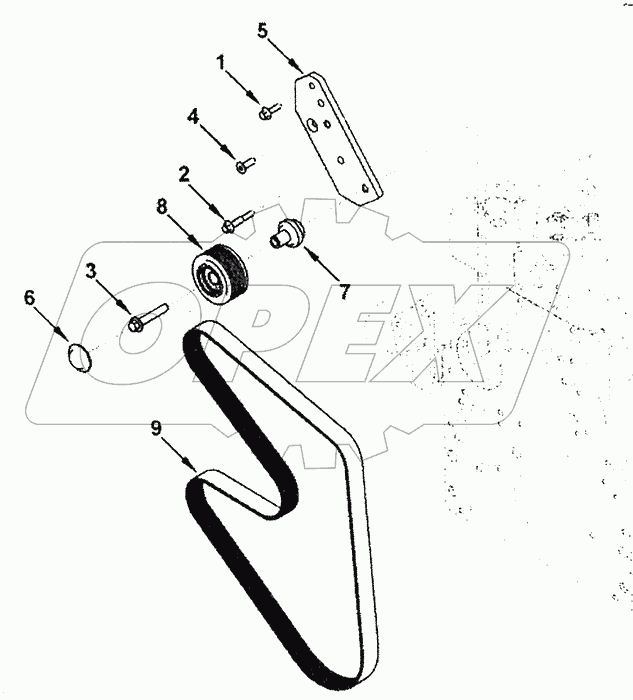 5
1
4
2
8
7
3
6
OPEX
9