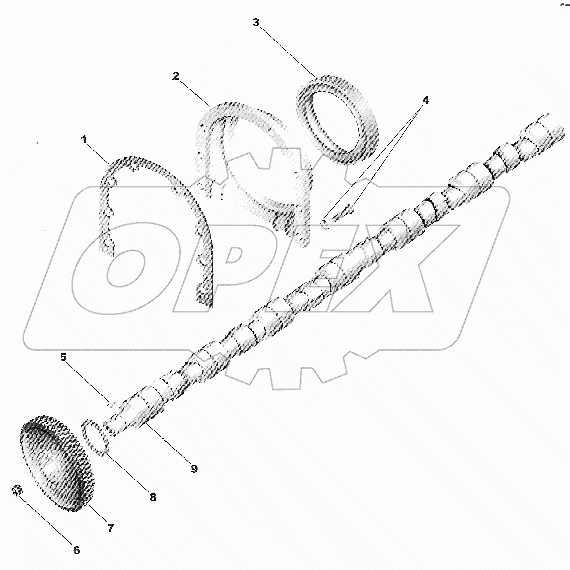 3
2
4
1
OPEX
5
9
8
7
6