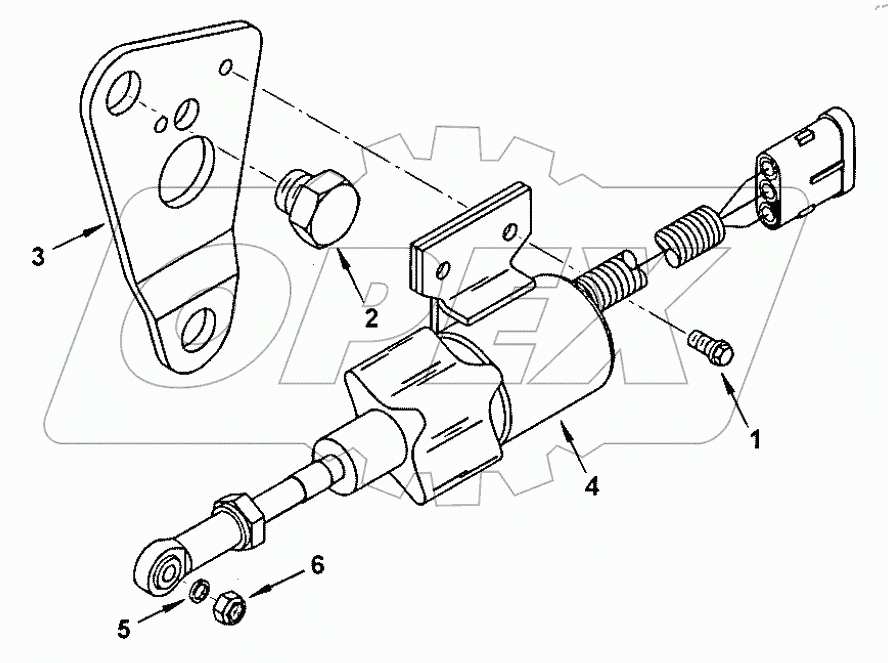 3
2
1
4
6
5
OPEX