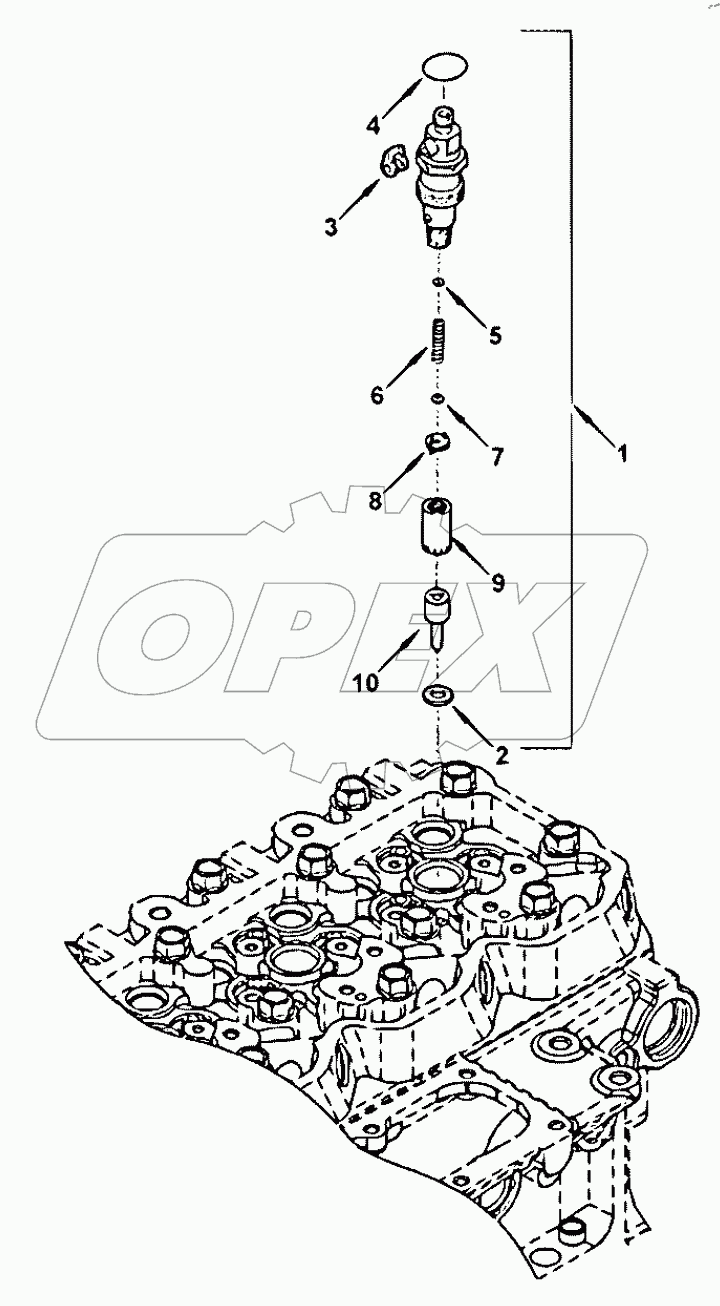 4
3
5
6
7
1
8
9
OPEX
10
2