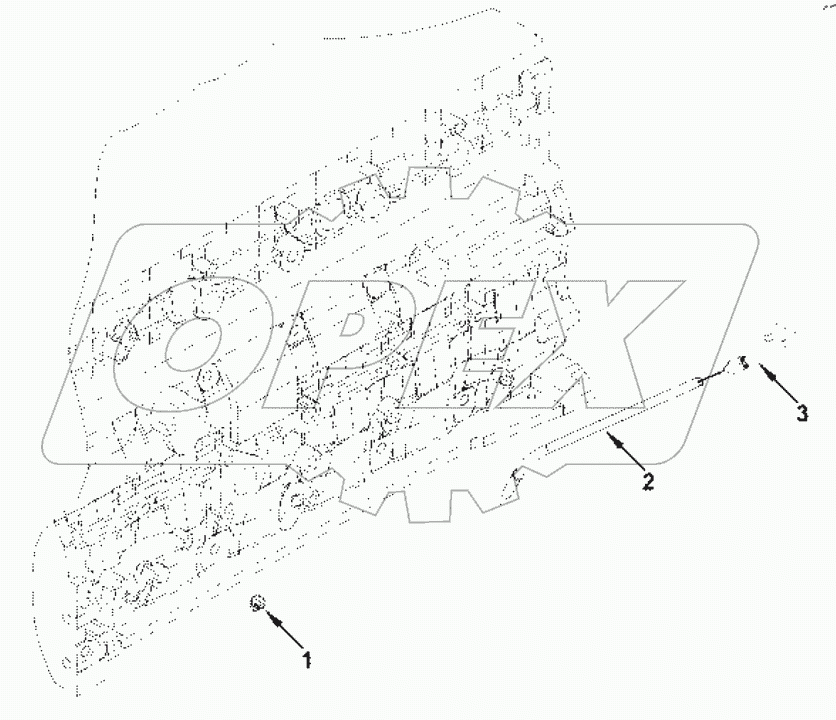 OPEX

3

2

1