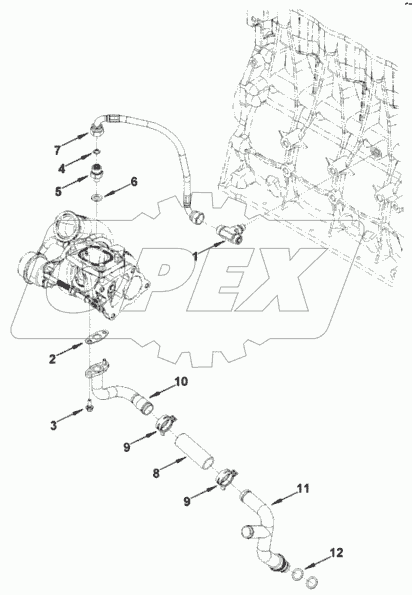 7
4
5
6
1
PEX
2
10
3
9
8
9
11
12