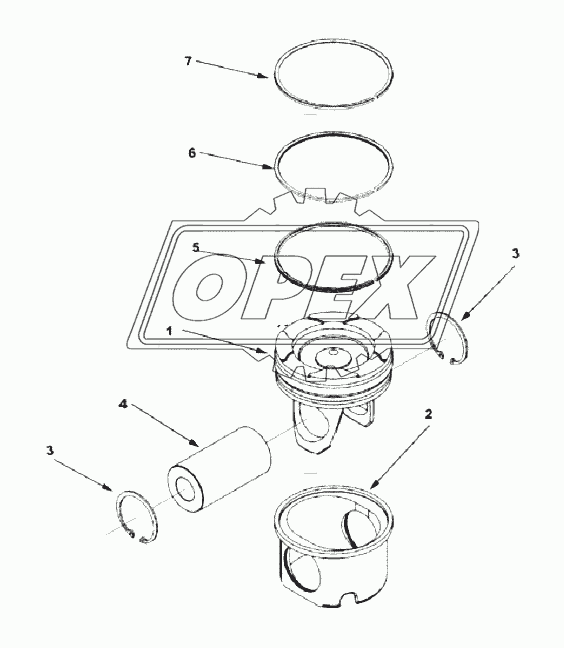 7
6
5
OPEX
3
1
4
2
3