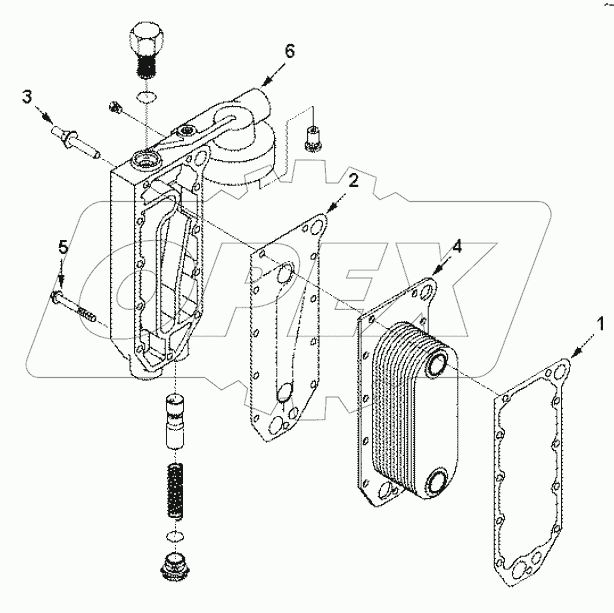 6
3
2
5
4
1
OPEX