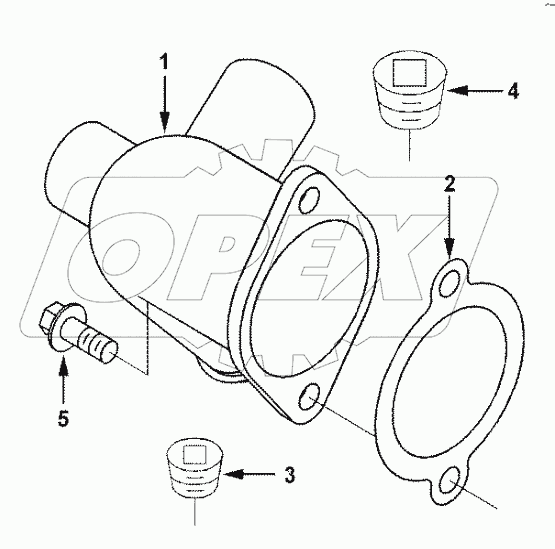 1
4
2
OPEX
5
3